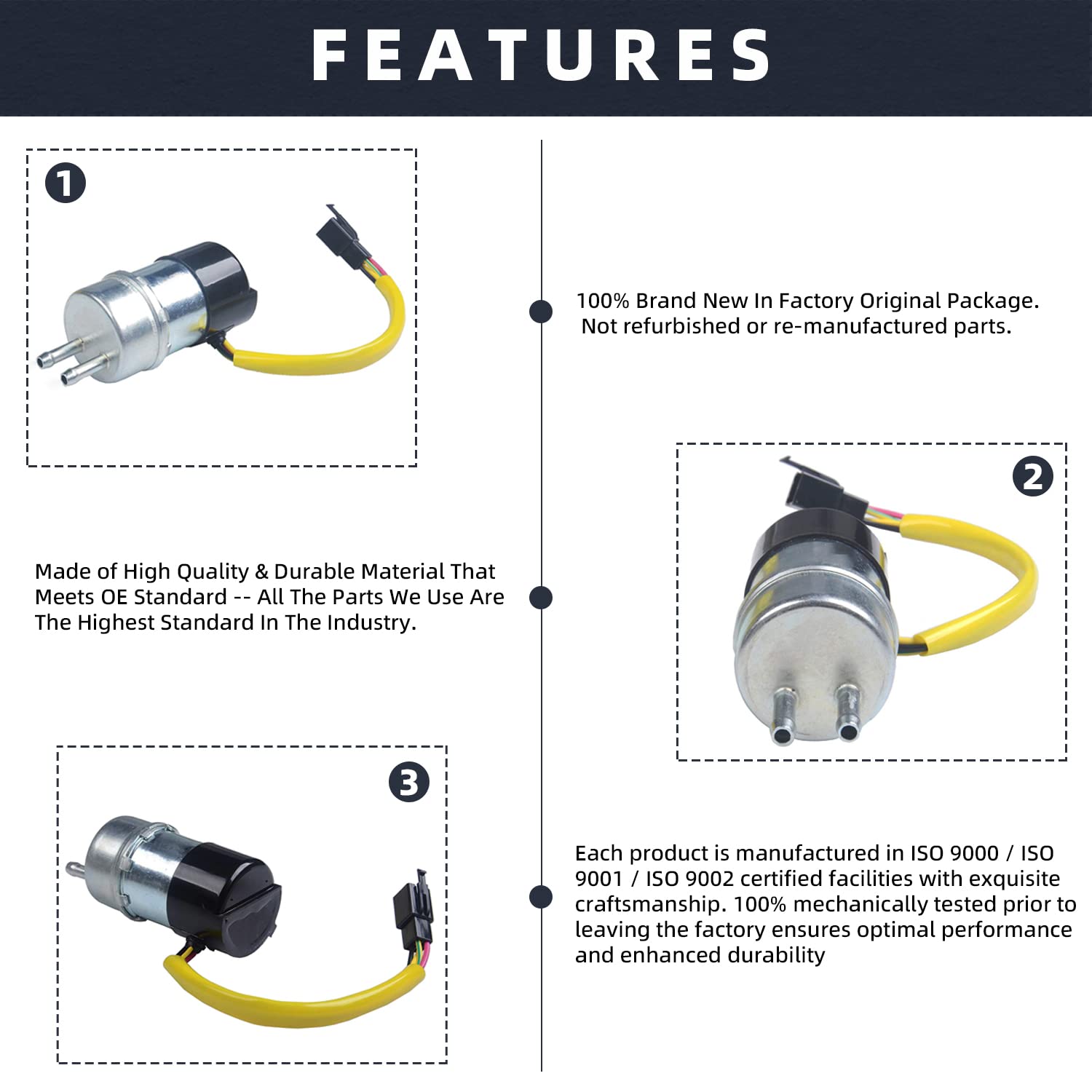 FEATURES

1

100% Brand New In Factory Original Package. Not refurbished or re-manufactured parts.

2

Made of High Quality & Durable Material That Meets OE Standard -- All The Parts We Use Are The Highest Standard In The Industry.

3

Each product is manufactured in ISO 9000 / ISO 9001 / ISO 9002 certified facilities with exquisite craftsmanship. 100% mechanically tested prior to leaving the factory ensures optimal performance and enhanced durability