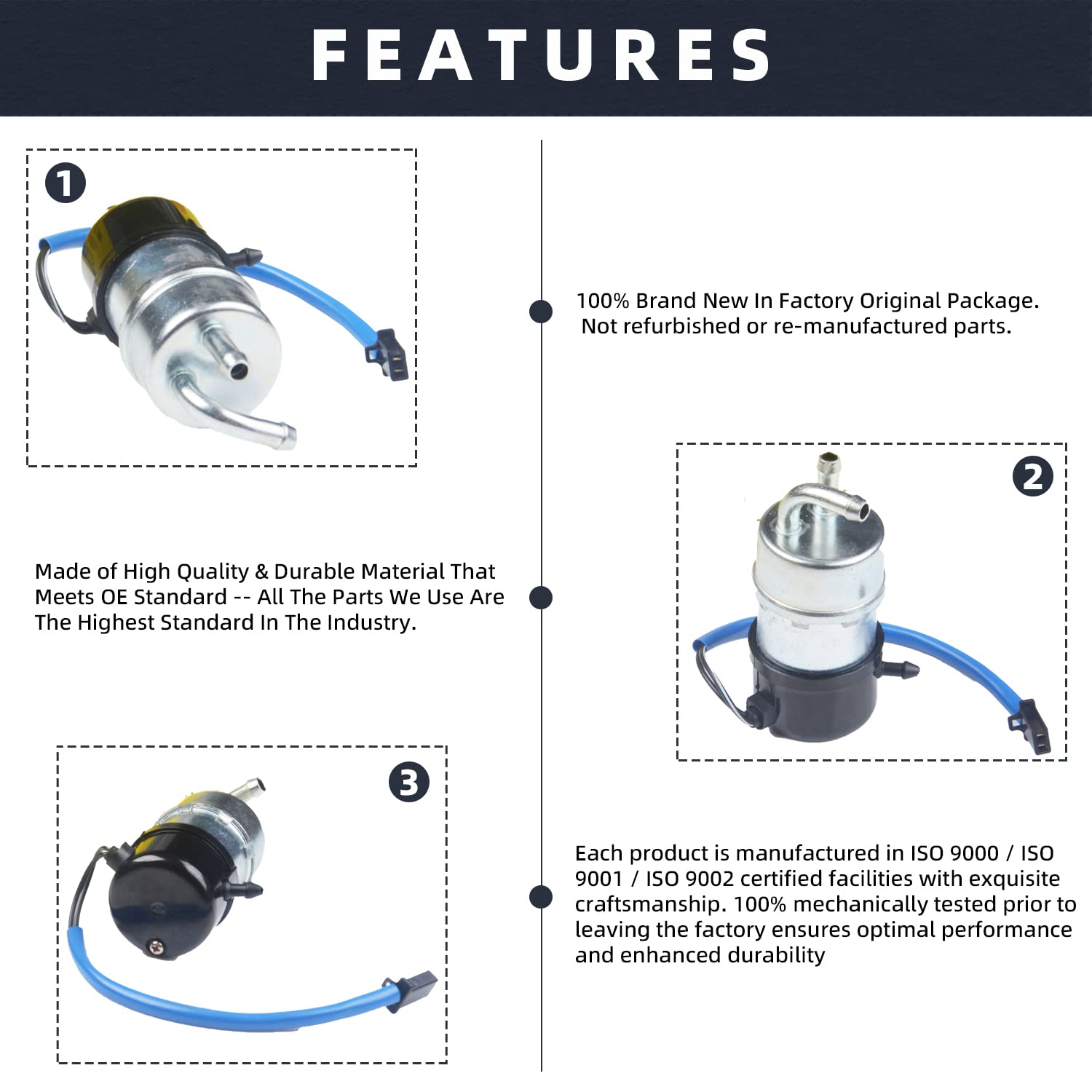 FEATURES

1

100% Brand New In Factory Original Package.
Not refurbished or re-manufactured parts.

2

Made of High Quality & Durable Material That Meets OE Standard -- All The Parts We Use Are The Highest Standard In The Industry.

3

Each product is manufactured in ISO 9000 / ISO 9001 / ISO 9002 certified facilities with exquisite craftsmanship. 100% mechanically tested prior to leaving the factory ensures optimal performance and enhanced durability