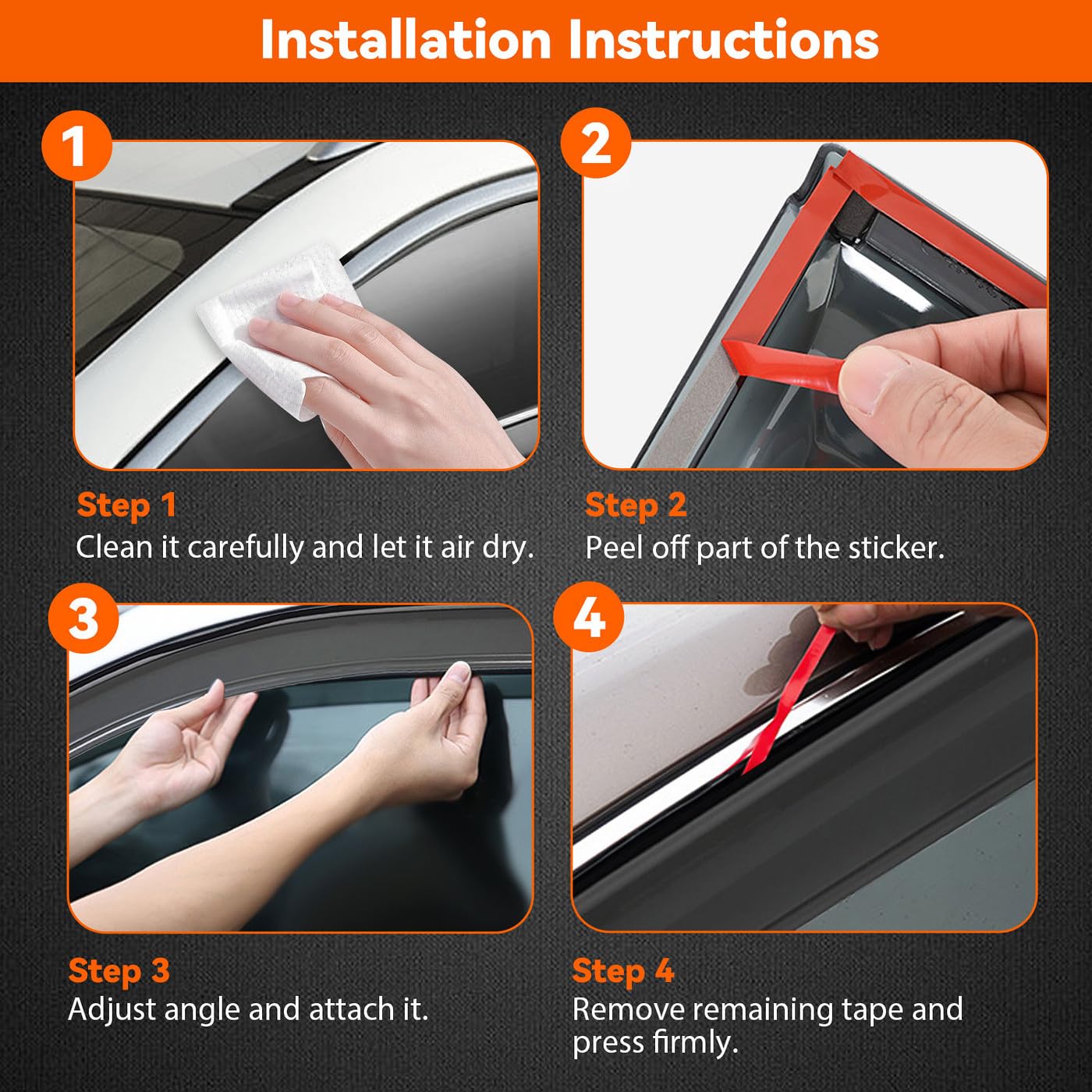 Installation Instructions

1

Step 1
Clean it carefully and let it air dry.

2

Step 2
Peel off part of the sticker.

3

Step 3
Adjust angle and attach it.

4

Step 4
Remove remaining tape and press firmly.